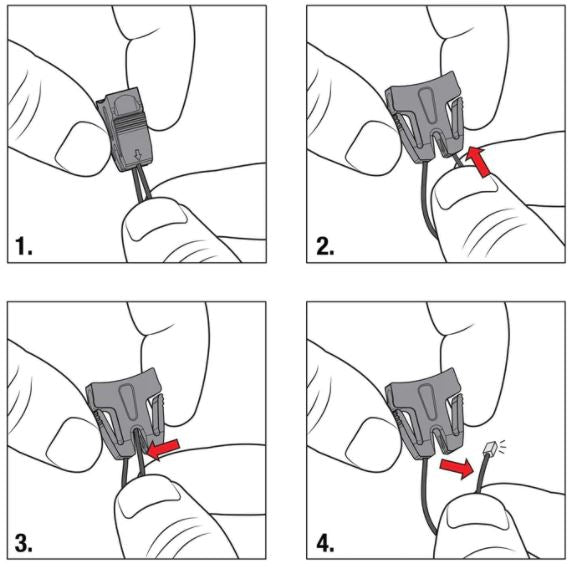 1.

2.

3.

4.